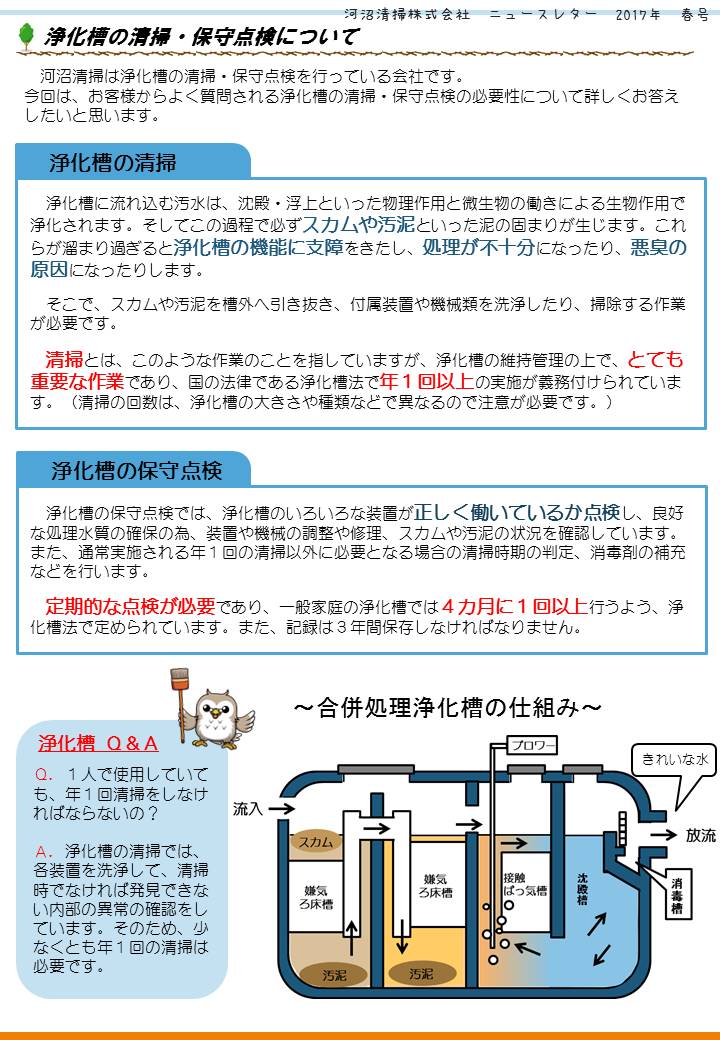 河沼清掃株式会社　ニュースレター　2017年　春号

浄化槽の清掃・保守点検について

河沼清掃は浄化槽の清掃・保守点検を行っている会社です。
今回は、お客様からよく質問される浄化槽の清掃・保守点検の必要性について詳しくお答えしたいと思います。

浄化槽の清掃

浄化槽に流れ込む汚水は、沈殿・浮上といった物理作用と微生物の働きによる生物作用で浄化されます。そしてこの過程で必ずスカムや汚泥といった泥の固まりが生じます。これらが溜まり過ぎると浄化槽の機能に支障をきたし、処理が不十分になったり、悪臭の原因になったりします。

そこで、スカムや汚泥を槽外へ引き抜き、付属装置や機械類を洗浄したり、掃除する作業が必要です。

清掃とは、このような作業のことを指していますが、浄化槽の維持管理の上で、とても重要な作業であり、国の法律である浄化槽法で年１回以上の実施が義務付けられています。（清掃の回数は、浄化槽の大きさや種類などで異なるので注意が必要です。）

浄化槽の保守点検

浄化槽の保守点検では、浄化槽のいろいろな装置が正しく働いているか点検し、良好な処理水質の確保の為、装置や機械の調整や修理、スカムや汚泥の状況を確認しています。また、通常実施される年１回の清掃以外に必要となる場合の清掃時期の判定、消毒剤の補充などを行います。

定期的な点検が必要であり、一般家庭の浄化槽では４カ月に１回以上行うよう、浄化槽法で定められています。また、記録は３年間保存しなければなりません。

浄化槽 Q＆A

Q．１人で使用していても、年１回清掃をしなければならないの？

A．浄化槽の清掃では、各装置を洗浄して、清掃時でなければ発見できない内部の異常の確認をしています。そのため、少なくとも年１回の清掃は必要です。

～合併処理浄化槽の仕組み～

ブロワー
きれいな水
流入
放流
スカム
嫌気ろ床槽
嫌気ろ床槽
接触ばっ気槽
沈殿槽
消毒槽
汚泥
汚泥